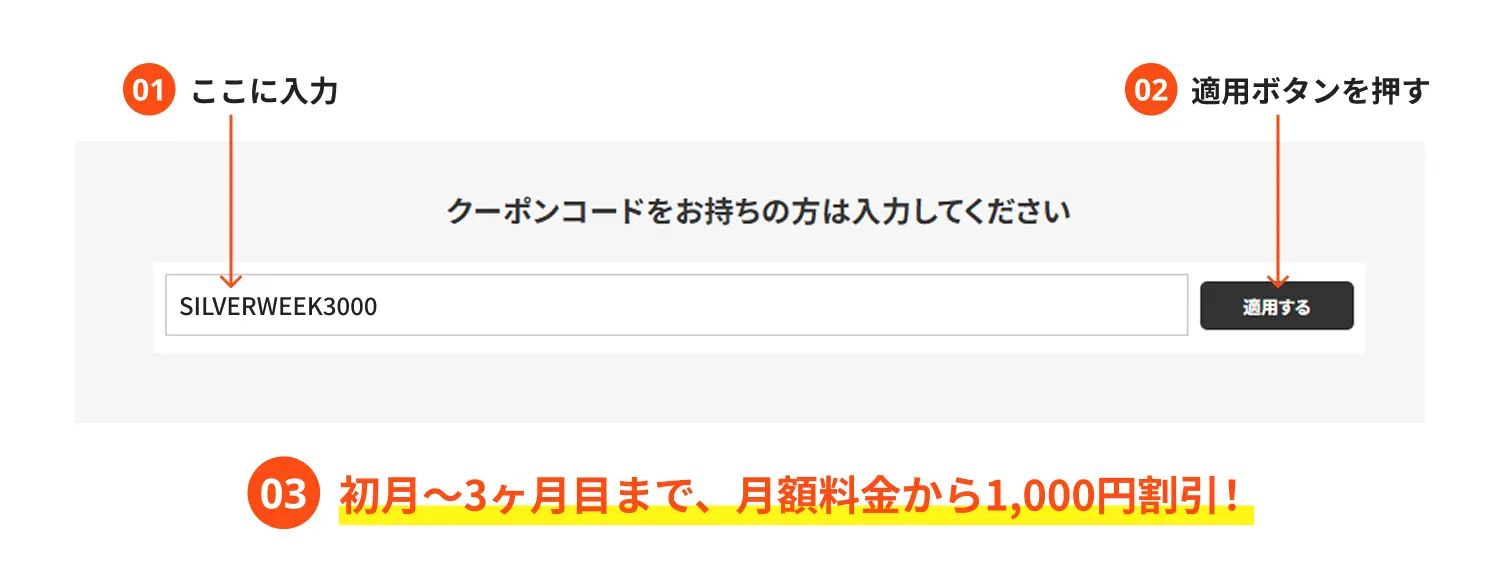 01 ここに入力

02 適用ボタンを押す

クーポンコードをお持ちの方は入力してください

SILVERWEEK3000

適用する

03 初月〜3ヶ月目まで、月額料金から1,000円割引！